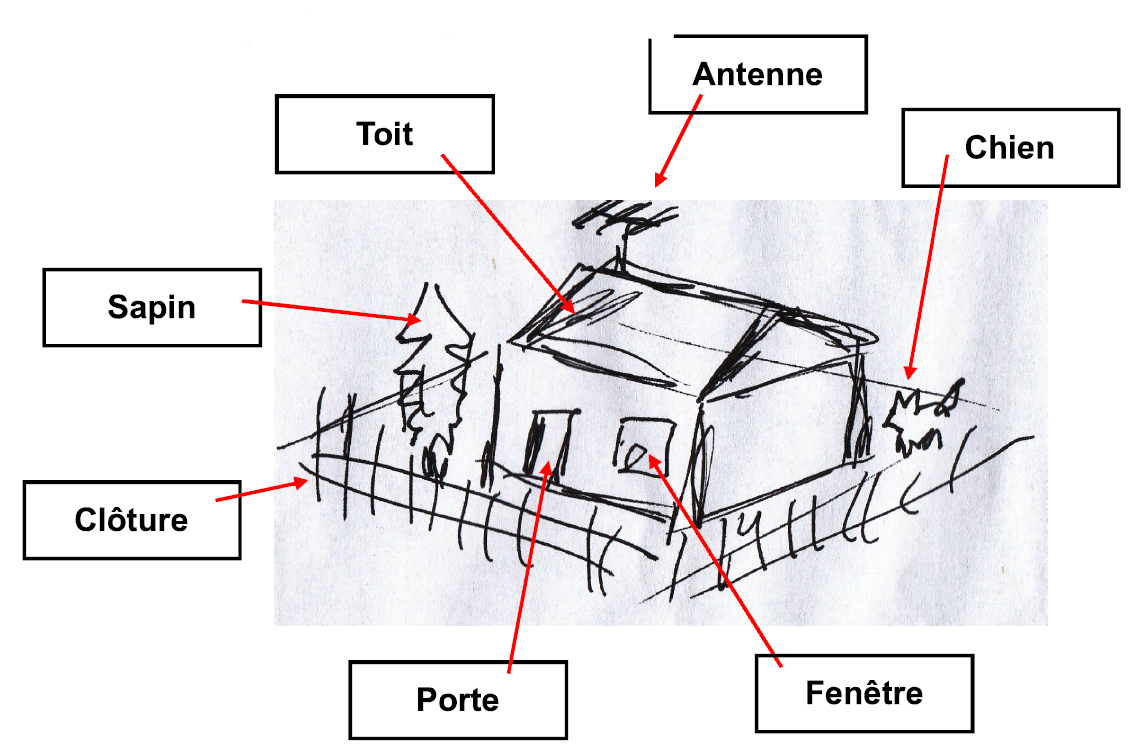 Antenne

Toit

Chien

Sapin

Clôture

Porte

Fenêtre